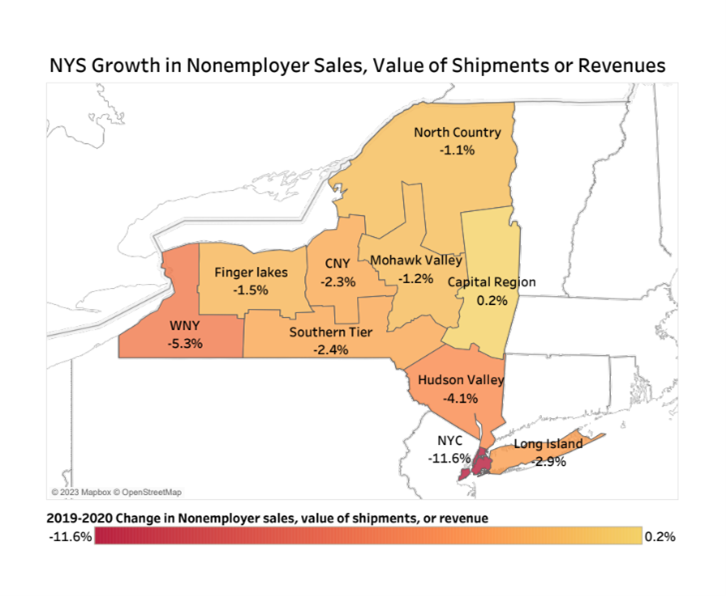 NYS Growth in Nonemployer Sales, Value of Shipments or Revenues

North Country
-1.1%

Finger lakes
-1.5%

CNY
-2.3%

Mohawk Valley
-1.2%

Capital Region
0.2%

WNY
-5.3%

Southern Tier
-2.4%

Hudson Valley
-4.1%

NYC
-11.6%

Long Island
-2.9%

© 2023 Mapbox © OpenStreetMap

2019-2020 Change in Nonemployer sales, value of shipments, or revenue
-11.6%
0.2%